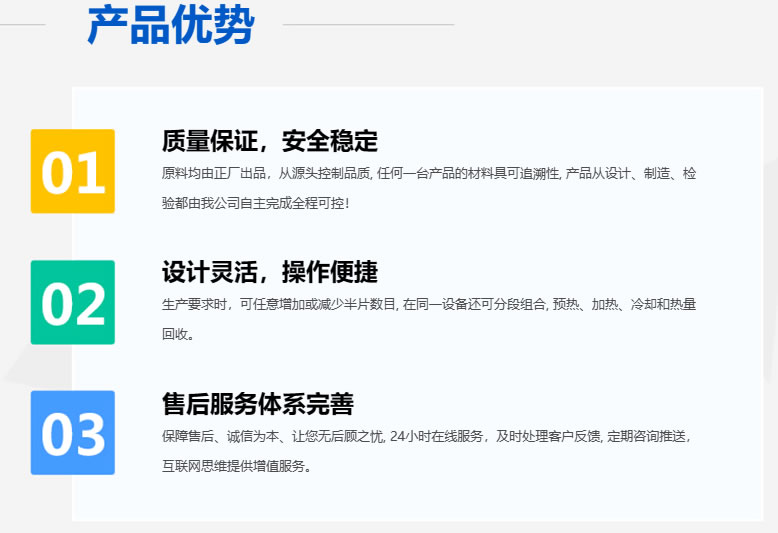 产品优势

01

质量保证，安全稳定

原料均由正厂出品，从源头控制品质, 任何一台产品的材料具可追溯性, 产品从设计、制造、检验都由我公司自主完成全程可控!

02

设计灵活，操作便捷

生产要求时，可任意增加或减少半片数目, 在同一设备还可分段组合, 预热、加热、冷却和热量回收。

03

售后服务体系完善

保障售后、诚信为本、让您无后顾之忧, 24小时在线服务，及时处理客户反馈, 定期咨询推送，互联网思维提供增值服务。